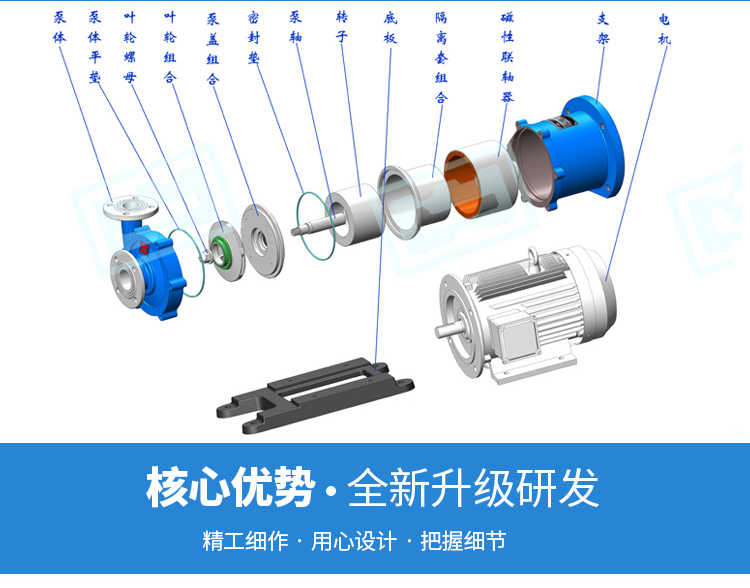 泵体 泵体平垫 叶轮螺母 叶轮组合 泵盖组合 密封垫 泵轴 转子 底板 隔离套组合 磁性联轴器 支架 电机

核心优势 · 全新升级研发

精工细作 · 用心设计 · 把握细节